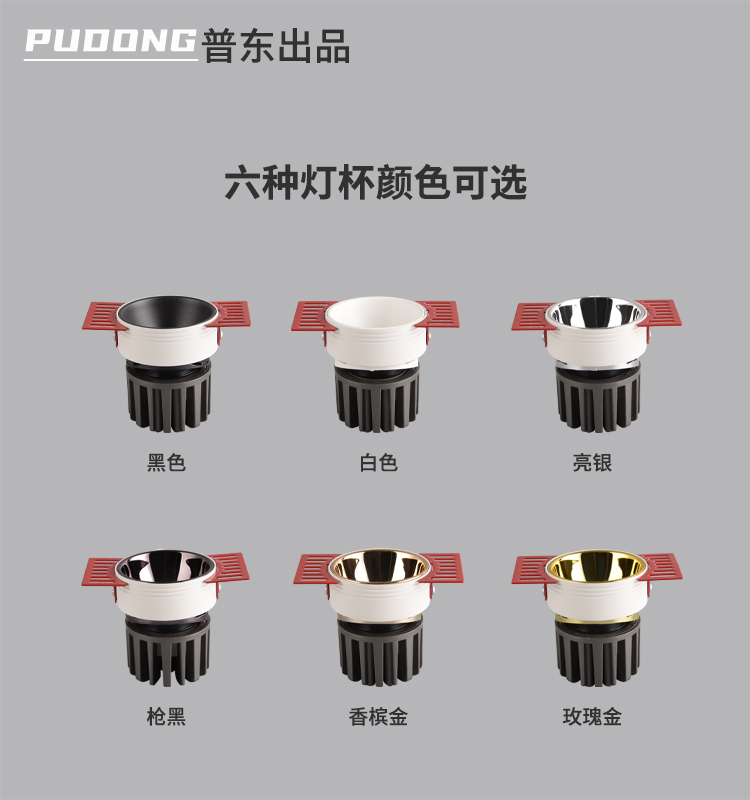 PUDONG 普东出品

六种灯杯颜色可选

黑色

白色

亮银

枪黑

香槟金

玫瑰金